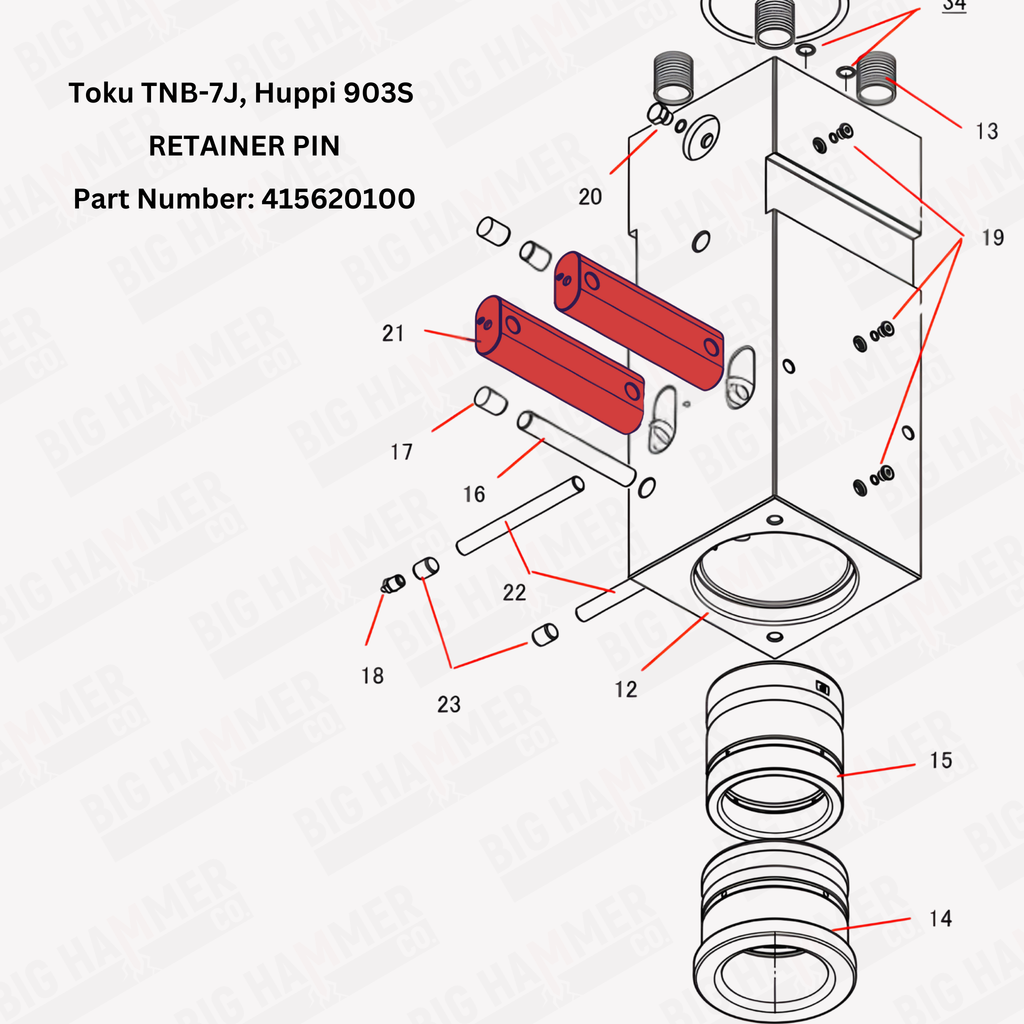 Toku TNB-7J, Huppi 903S

RETAINER PIN

Part Number: 415620100

34

13

20

19

21

17

16

22

18

23

12

15

14

BIG HAMMER CO