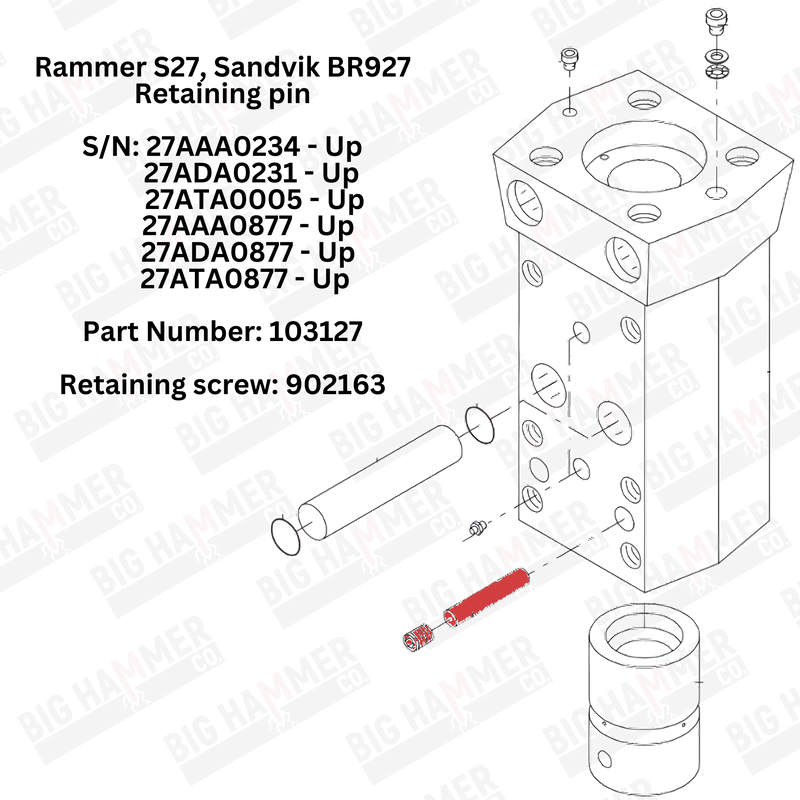 Rammer S27, Sandvik BR927
Retaining pin

S/N: 27AAA0234 - Up
27ADA0231 - Up
27ATA0005 - Up
27AAA0877 - Up
27ADA0877 - Up
27ATA0877 - Up

Part Number: 103127

Retaining screw: 902163

BIG HAMMER CO.