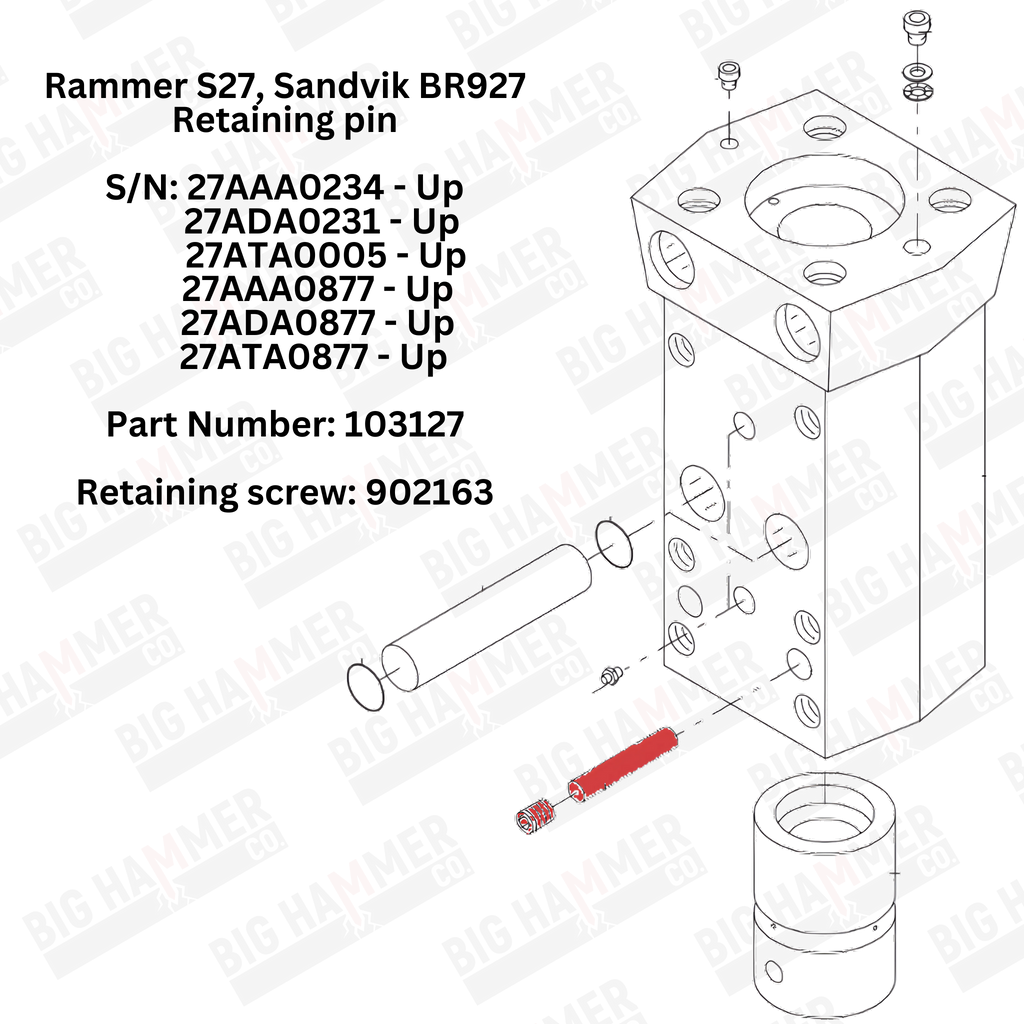 Rammer S27, Sandvik BR927
Retaining pin

S/N: 27AAA0234 - Up
27ADA0231 - Up
27ATA0005 - Up
27AAA0877 - Up
27ADA0877 - Up
27ATA0877 - Up

Part Number: 103127

Retaining screw: 902163

BIG HAMMER CO.