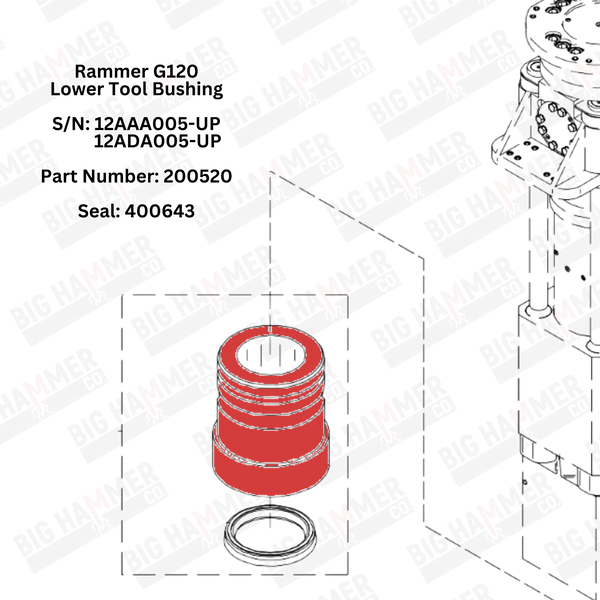 Rammer G120
Lower Tool Bushing

S/N: 12AAA005-UP
12ADA005-UP

Part Number: 200520

Seal: 400643

BIG HAMMER CO.