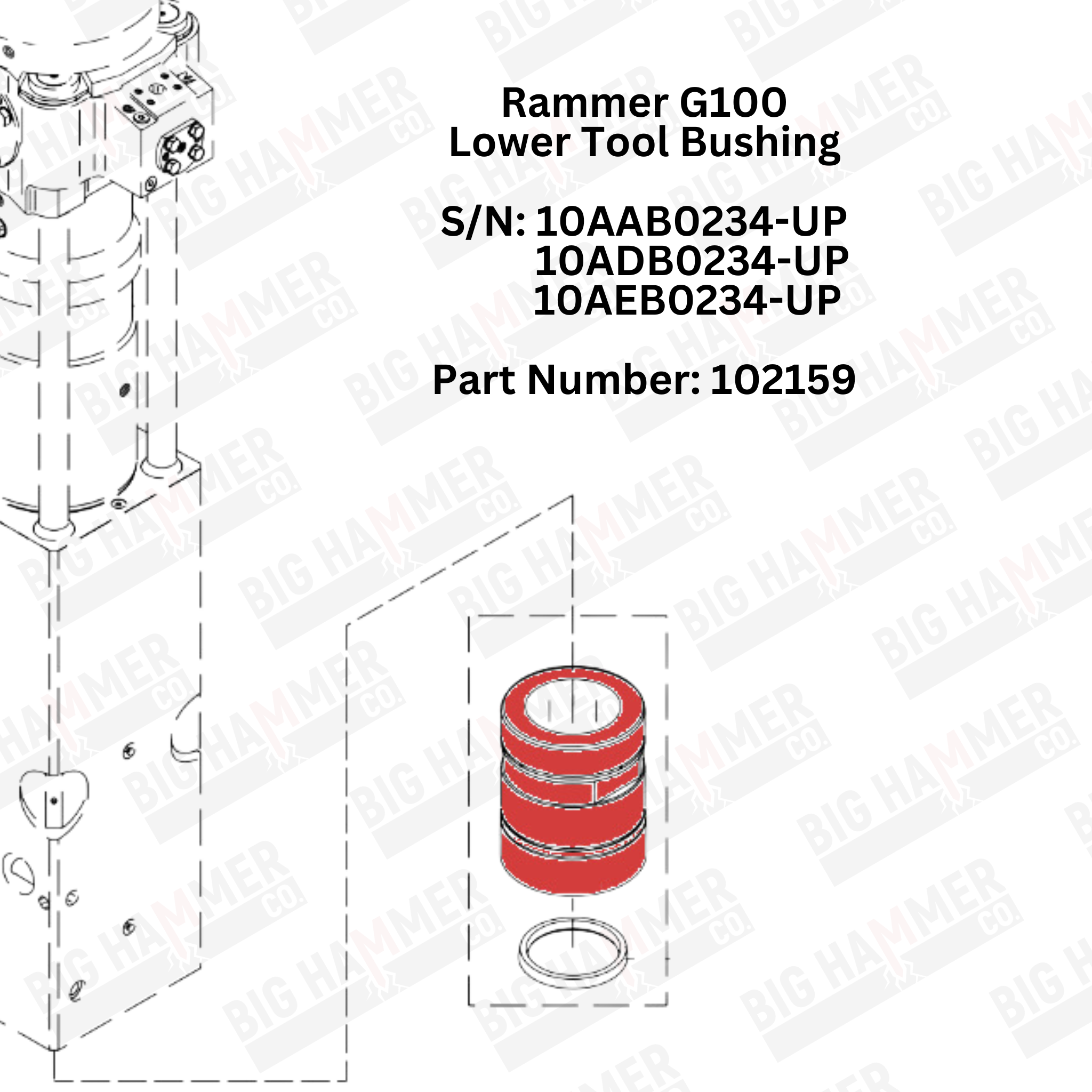 Rammer G100
Lower Tool Bushing

S/N: 10AAB0234-UP
10ADB0234-UP
10AEB0234-UP

Part Number: 102159

BIG HAMMER CO.