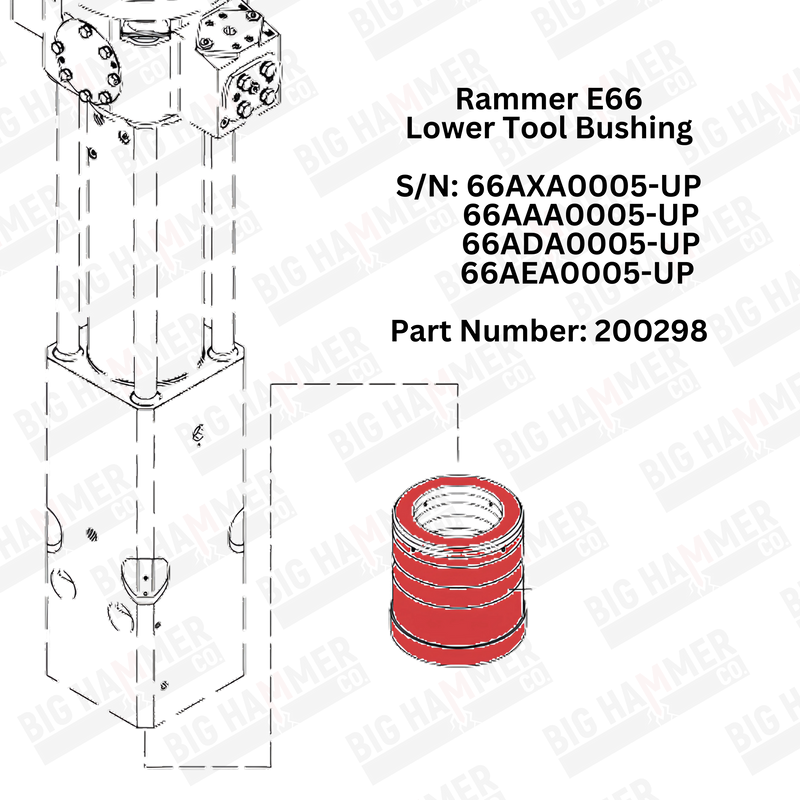 Rammer E66
Lower Tool Bushing

S/N: 66AXA0005-UP
66AAA0005-UP
66ADA0005-UP
66AEA0005-UP

Part Number: 200298

BIG HAMMER CO.