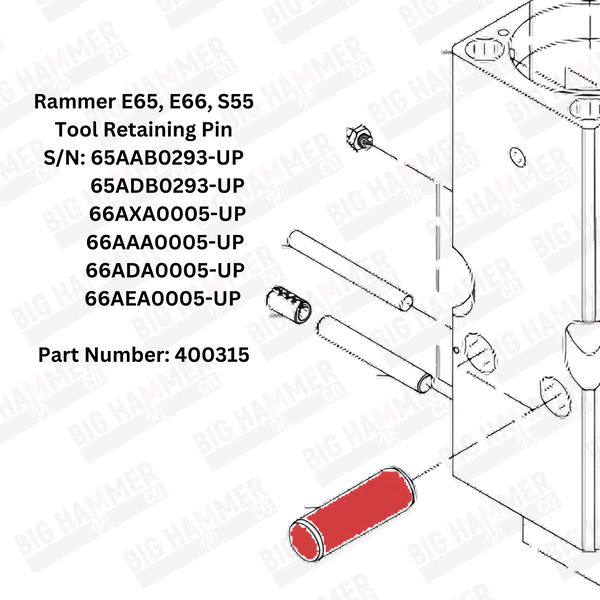 Rammer E65, E66, S55
Tool Retaining Pin
S/N: 65AAB0293-UP
65ADB0293-UP
66AXA0005-UP
66AAA0005-UP
66ADA0005-UP
66AEA0005-UP

Part Number: 400315

BIG HAMMER CO.