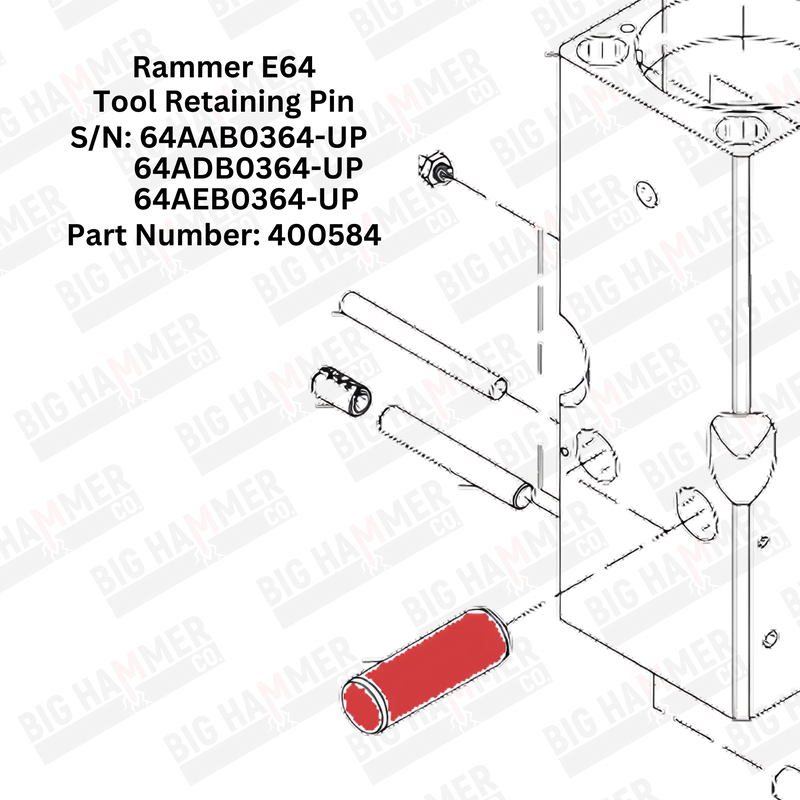 Rammer E64
Tool Retaining Pin
S/N: 64AAB0364-UP
64ADB0364-UP
64AEB0364-UP
Part Number: 400584

BIG HAMMER CO.