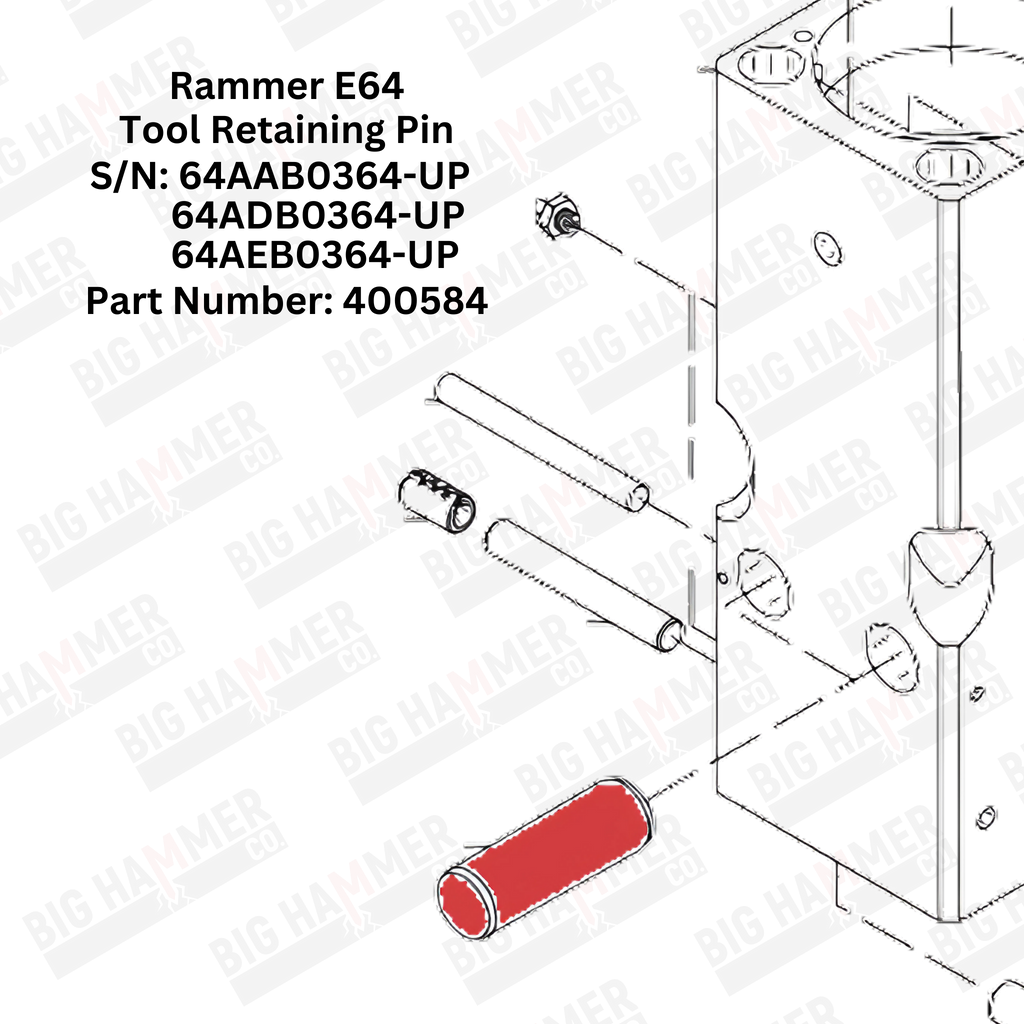 Rammer E64
Tool Retaining Pin
S/N: 64AAB0364-UP
64ADB0364-UP
64AEB0364-UP
Part Number: 400584

BIG HAMMER CO.