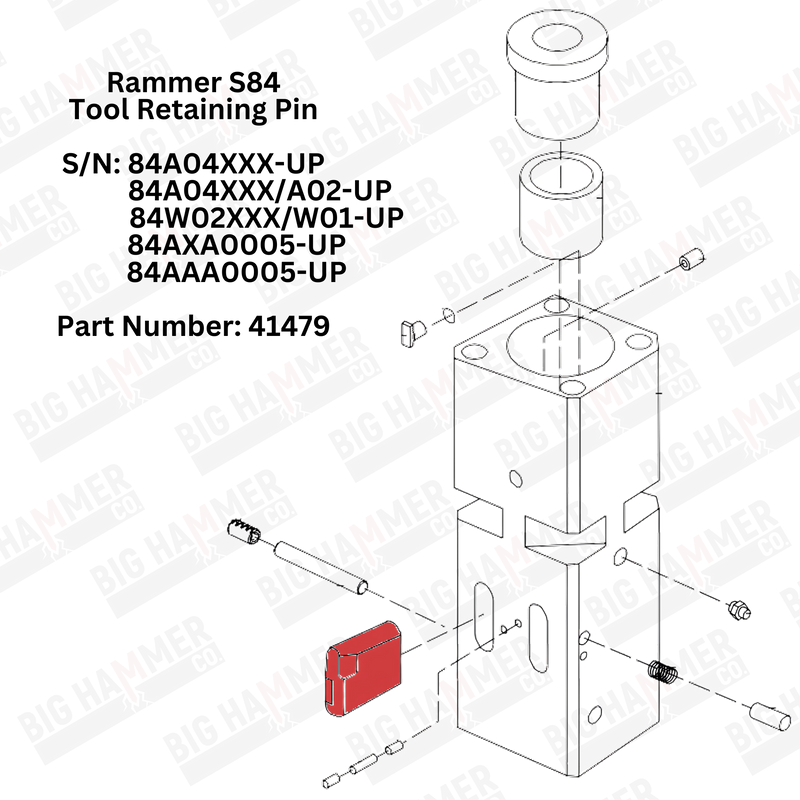 Rammer S84
Tool Retaining Pin

S/N: 84A04XXX-UP
84A04XXX/A02-UP
84W02XXX/W01-UP
84AXA0005-UP
84AAA0005-UP

Part Number: 41479

BIG HAMMER CO.