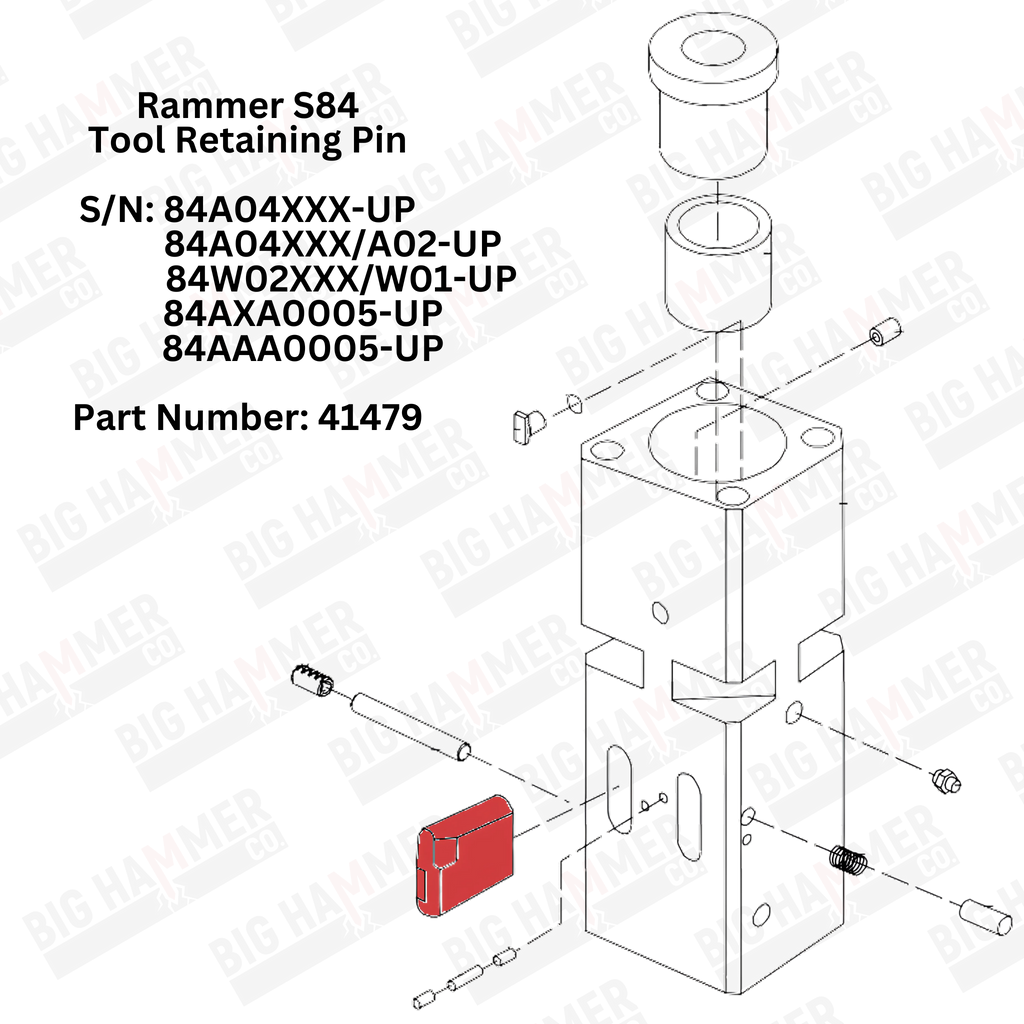 Rammer S84
Tool Retaining Pin

S/N: 84A04XXX-UP
84A04XXX/A02-UP
84W02XXX/W01-UP
84AXA0005-UP
84AAA0005-UP

Part Number: 41479

BIG HAMMER CO.