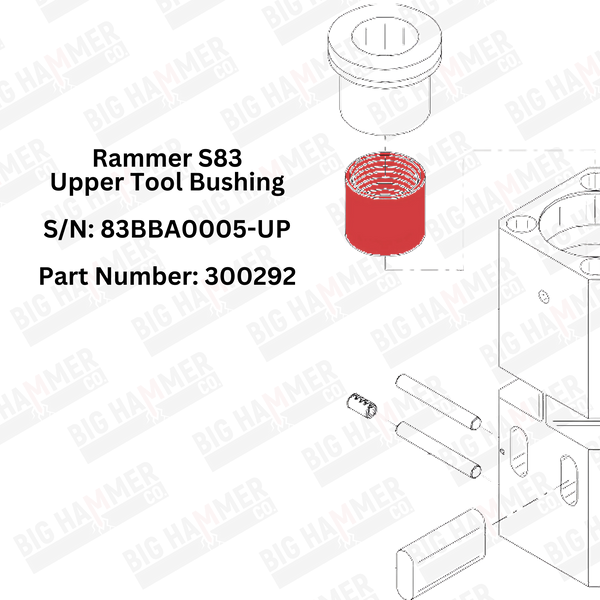 Rammer S83
Upper Tool Bushing

S/N: 83BBA0005-UP

Part Number: 300292

BIG HAMMER CO.