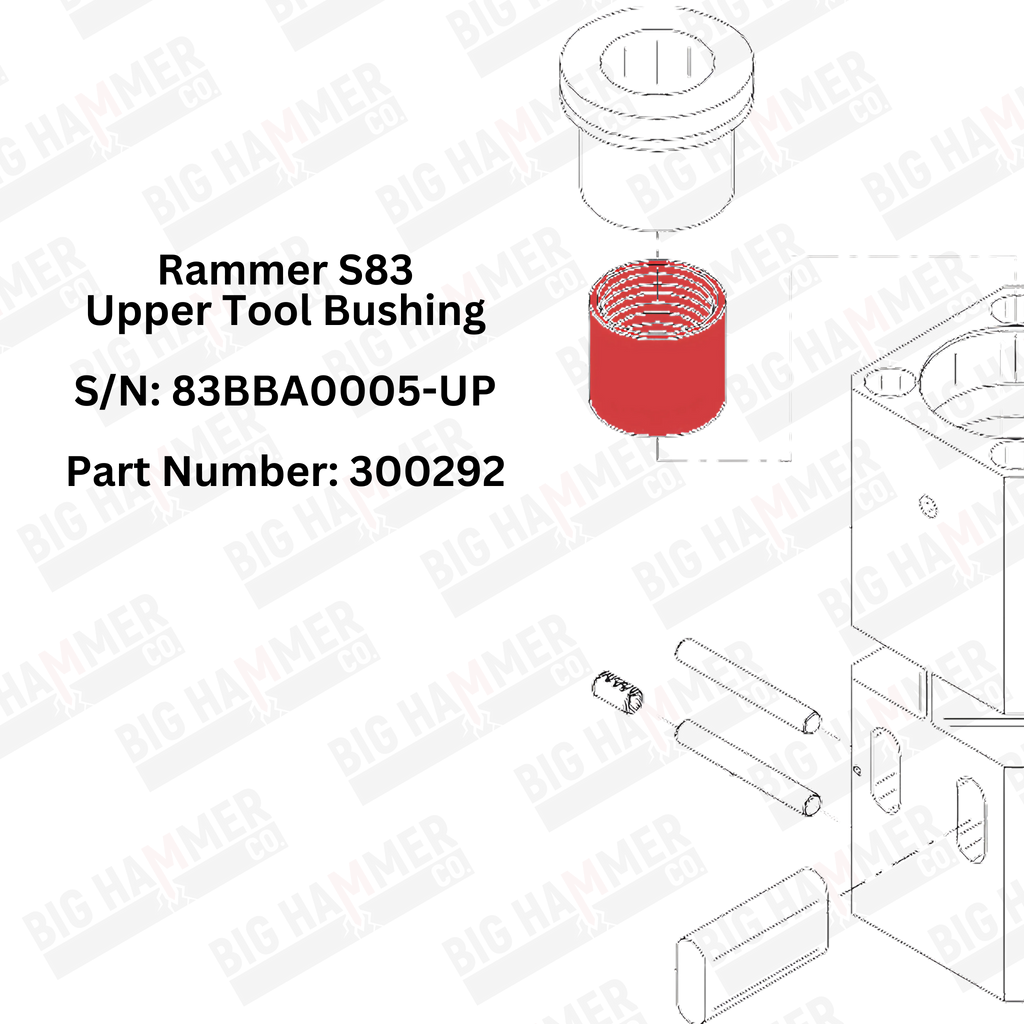 Rammer S83
Upper Tool Bushing

S/N: 83BBA0005-UP

Part Number: 300292

BIG HAMMER CO.