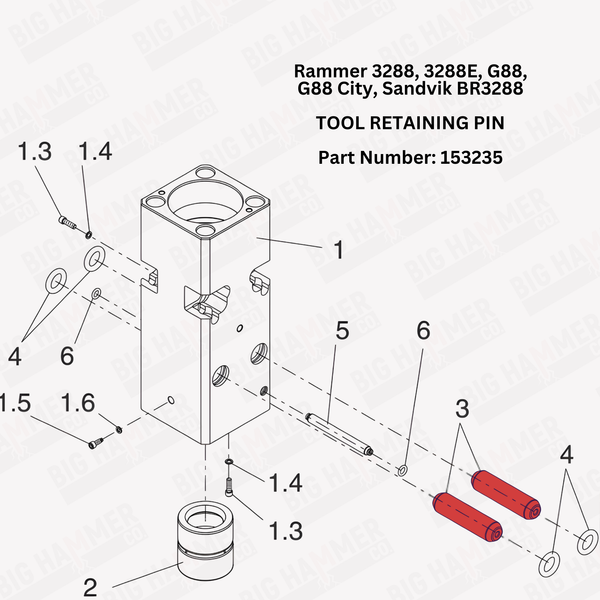 Rammer 3288, 3288E, G88, G88 City, Sandvik BR3288

TOOL RETAINING PIN

Part Number: 153235

1.3 1.4

1

4 6

5 6

1.5 1.6

3

4

1.4

1.3

2

BIG HAMMER CO