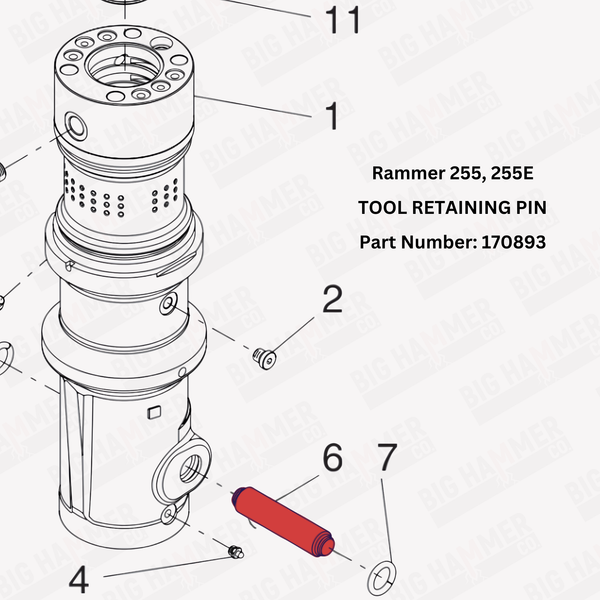 11

1

Rammer 255, 255E

TOOL RETAINING PIN

Part Number: 170893

2

6

7

4

BIG HAMMER CO