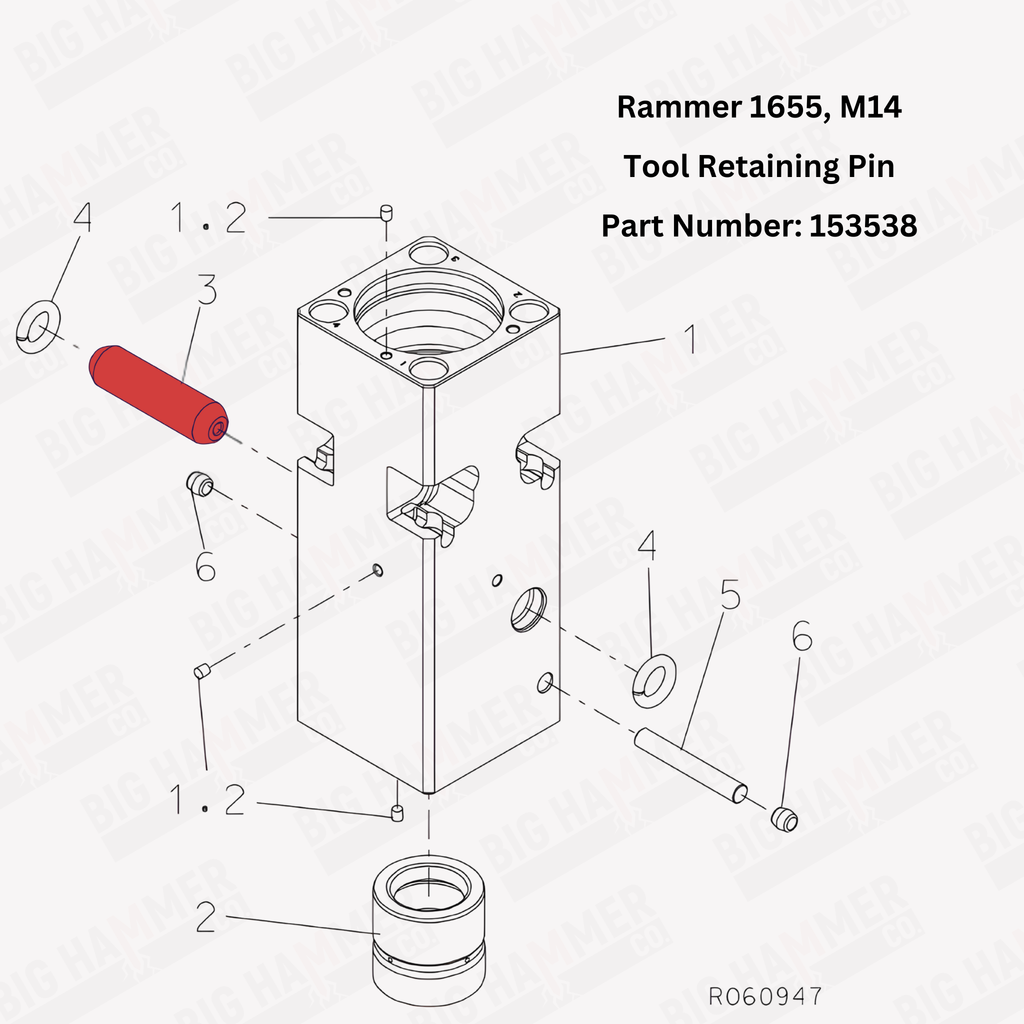 Rammer 1655, M14

Tool Retaining Pin

Part Number: 153538

4

1.2

3

1

6

4

5

6

1.2

2

R060947

BIG HAMMER CO.