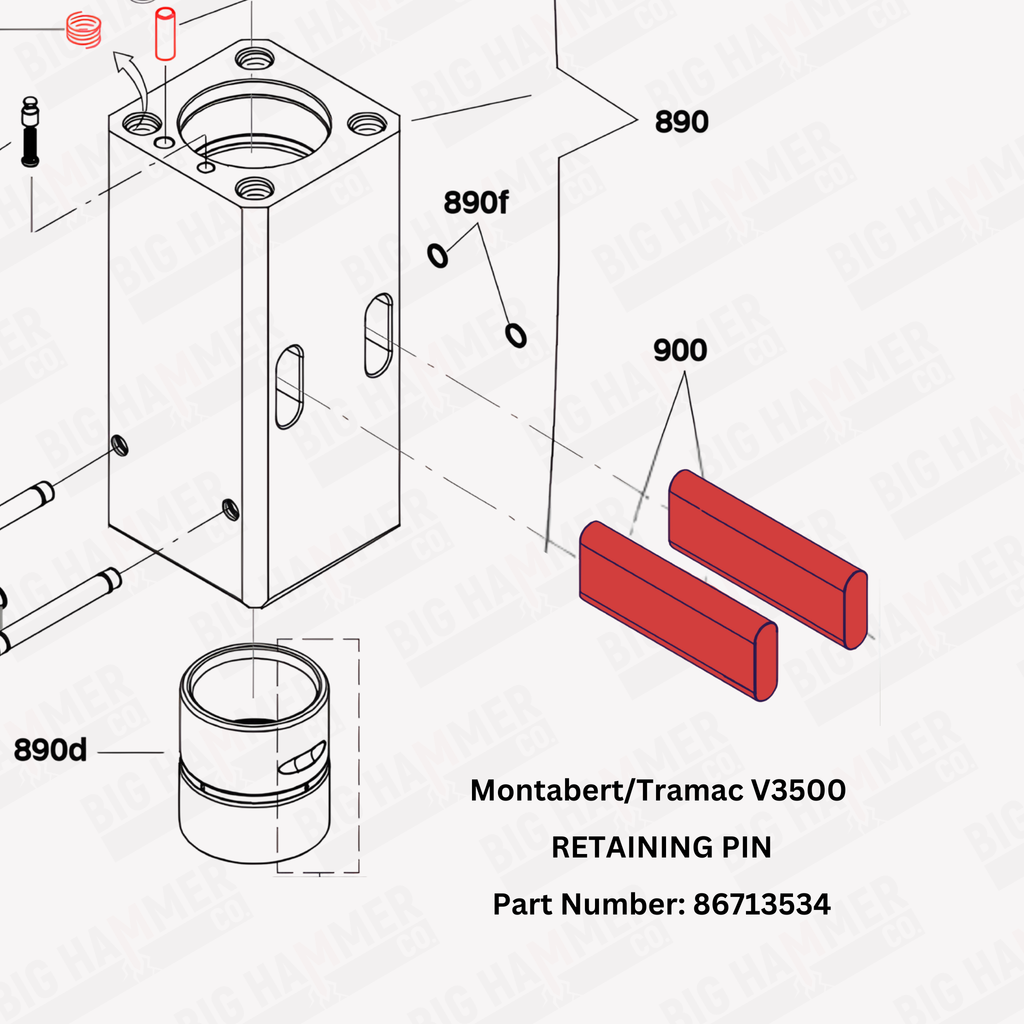 890

890f

900

890d

Montabert/Tramac V3500

RETAINING PIN

Part Number: 86713534

BIG HAMMER CO.