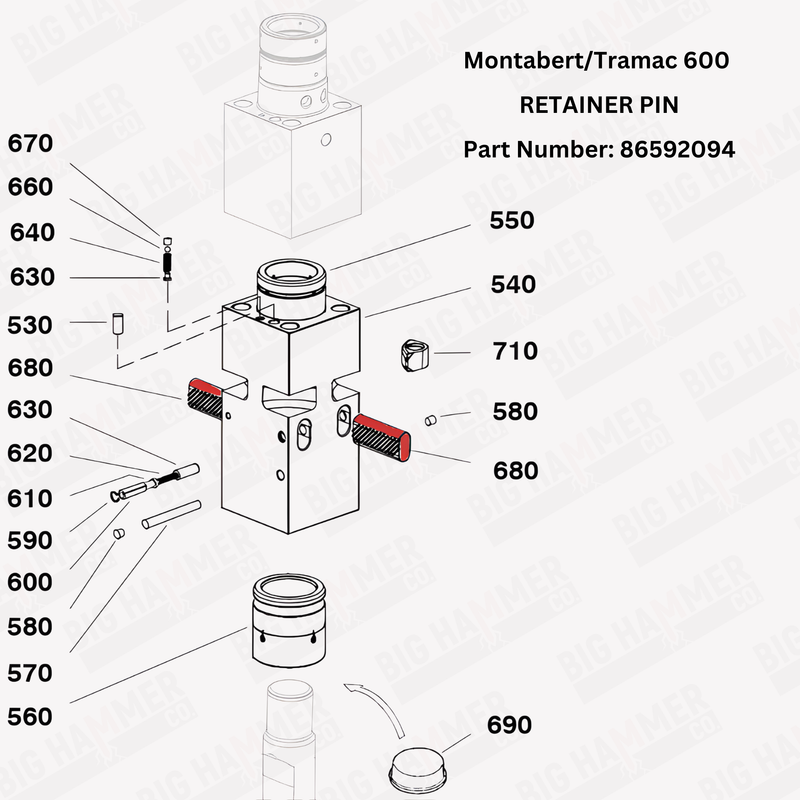 Montabert/Tramac 600

RETAINER PIN

Part Number: 86592094

670

660

640

630

530

680

630

620

610

590

600

580

570

560

550

540

710

580

680

690

BIG HAMMER CO.