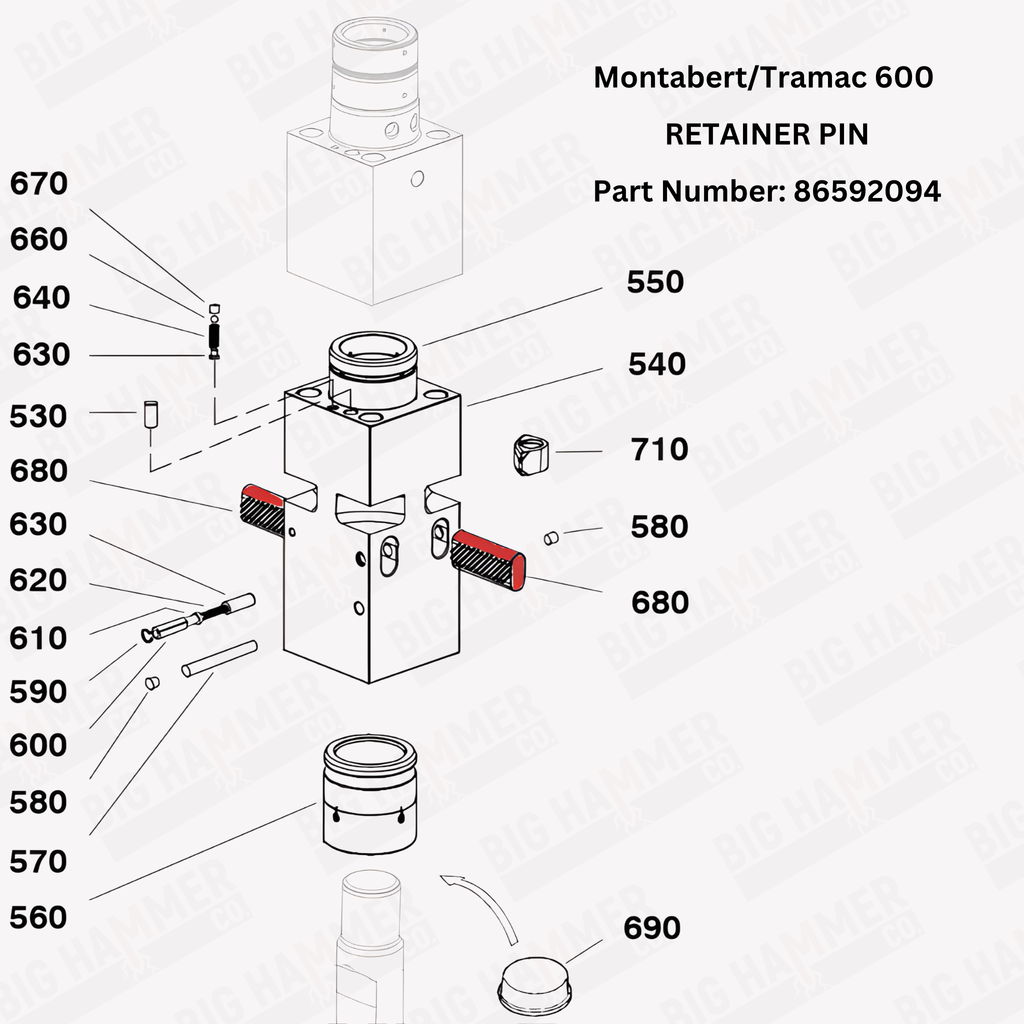 Montabert/Tramac 600

RETAINER PIN

Part Number: 86592094

670
660
640
630
530
680
630
620
610
590
600
580
570
560

550
540
710
580
680
690

BIG HAMMER CO.