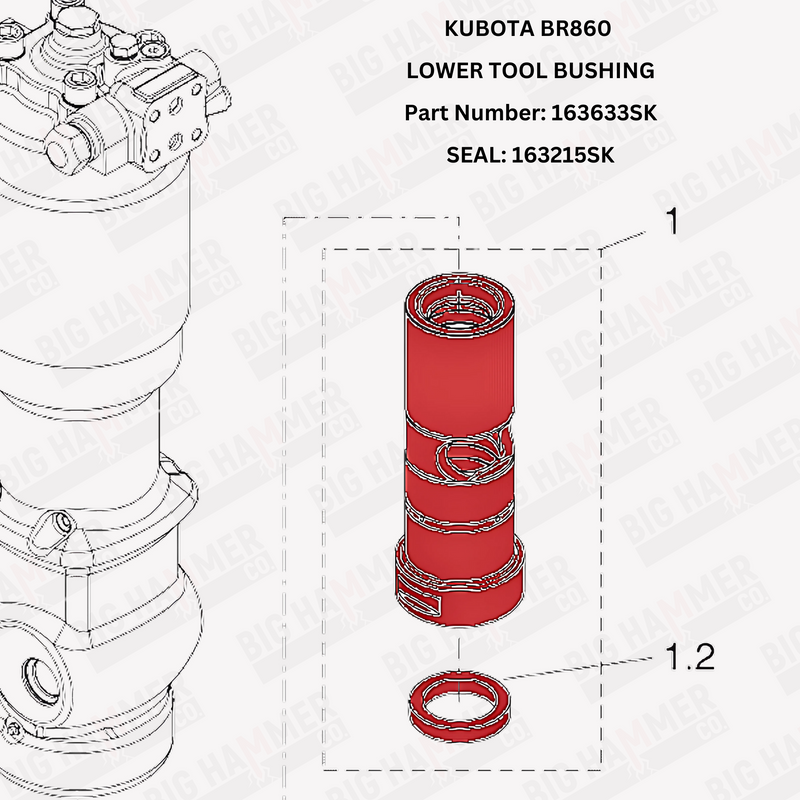 KUBOTA BR860

LOWER TOOL BUSHING

Part Number: 163633SK

SEAL: 163215SK

1

1.2

BIG HAMMER CO.