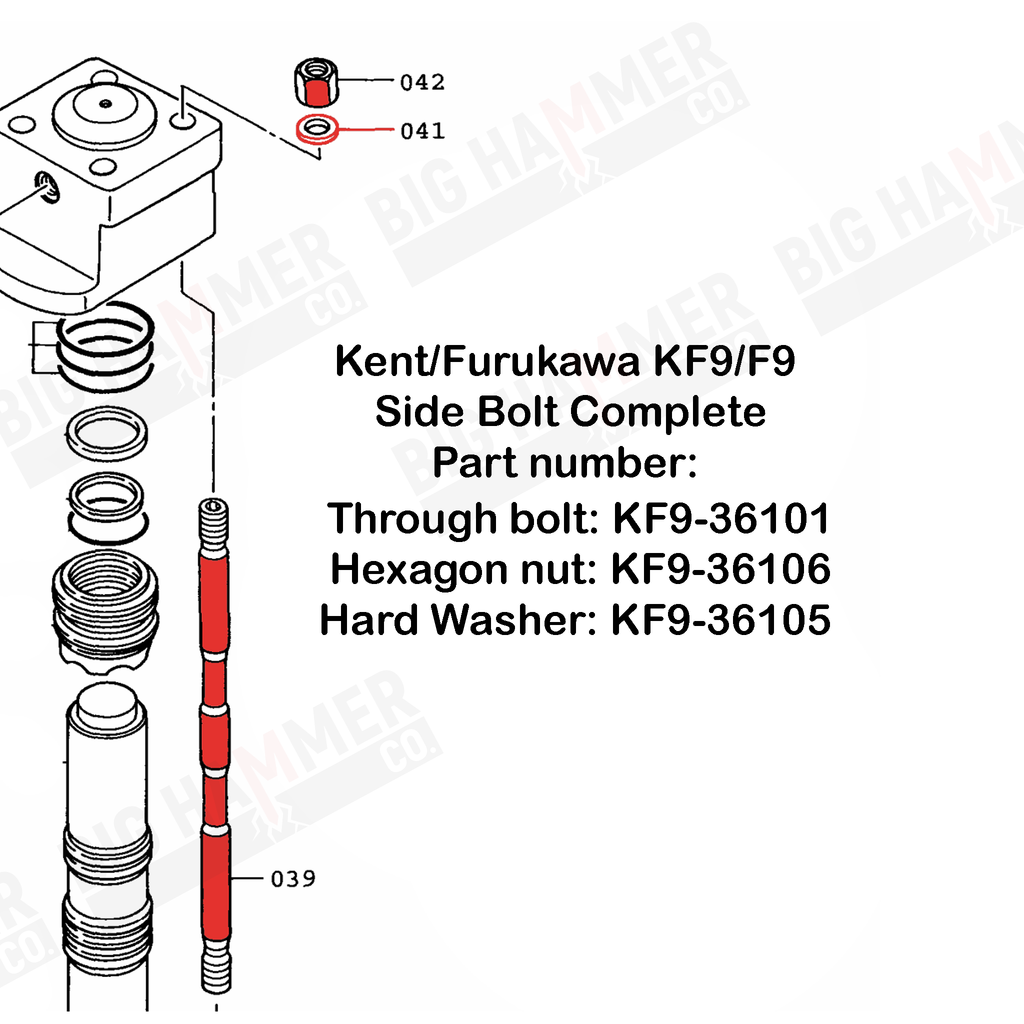 042

041

BIG HAMMER CO.

Kent/Furukawa KF9/F9
Side Bolt Complete
Part number:
Through bolt: KF9-36101
Hexagon nut: KF9-36106
Hard Washer: KF9-36105

039