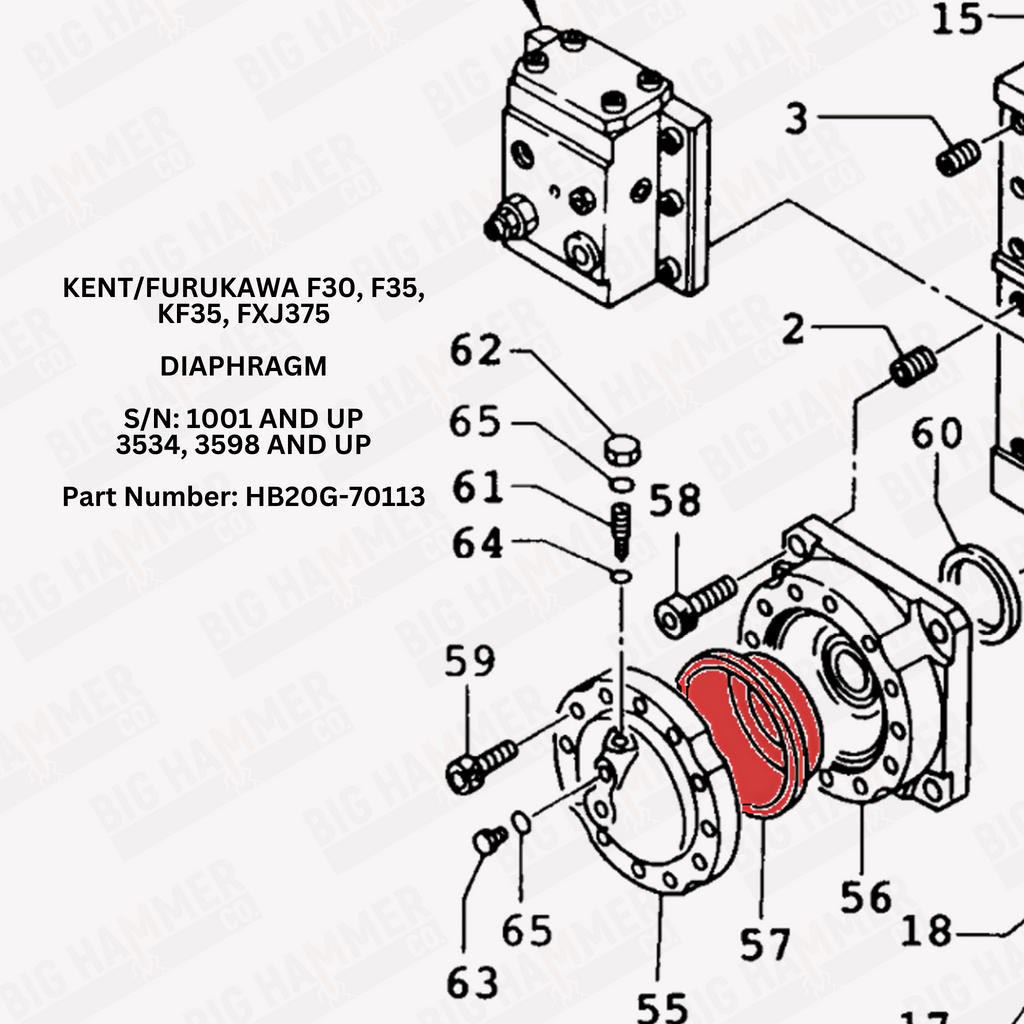 KENT/FURUKAWA F30, F35, KF35, FXJ375

DIAPHRAGM

S/N: 1001 AND UP
3534, 3598 AND UP

Part Number: HB20G-70113

15
3
2
62
65
61
64
58
60
59
65
63
55
57
56
18
17

BIG HAMMER CO.