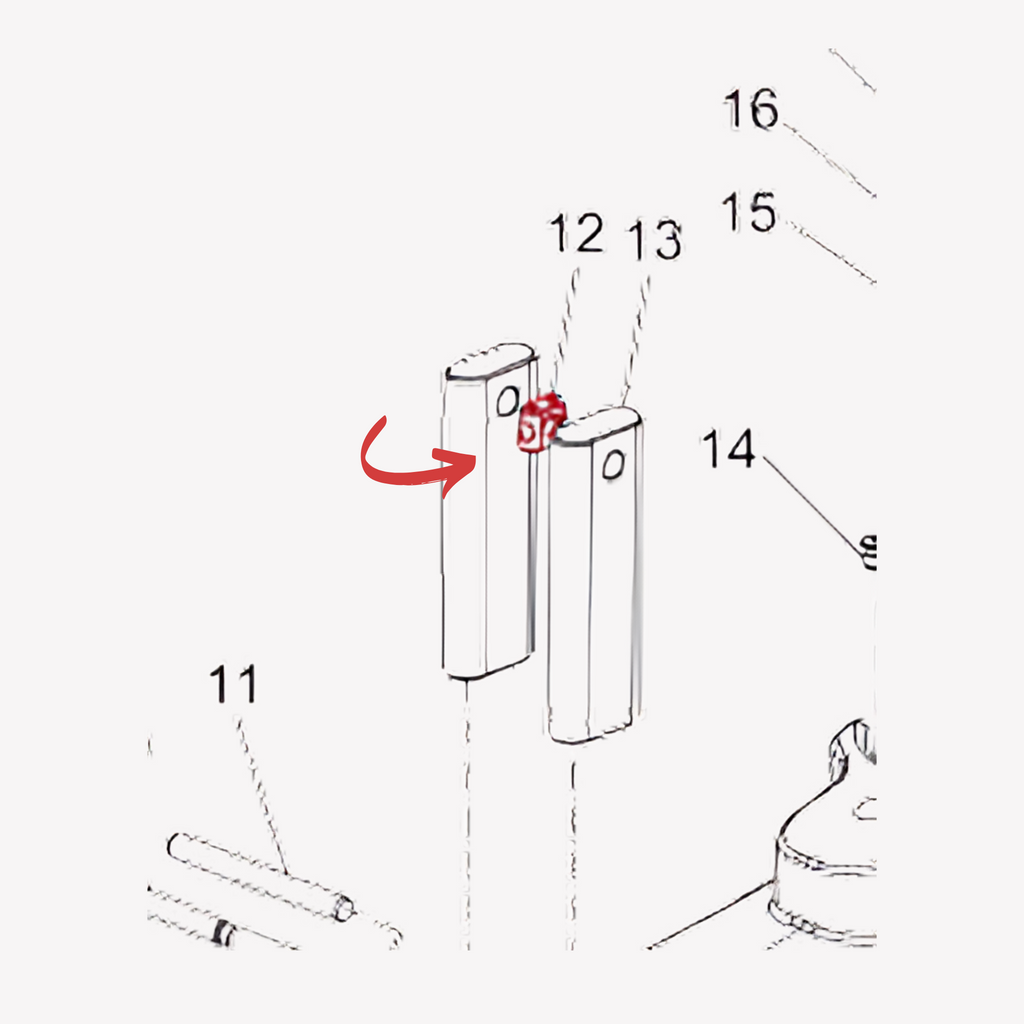 16

15

12

13

14

11