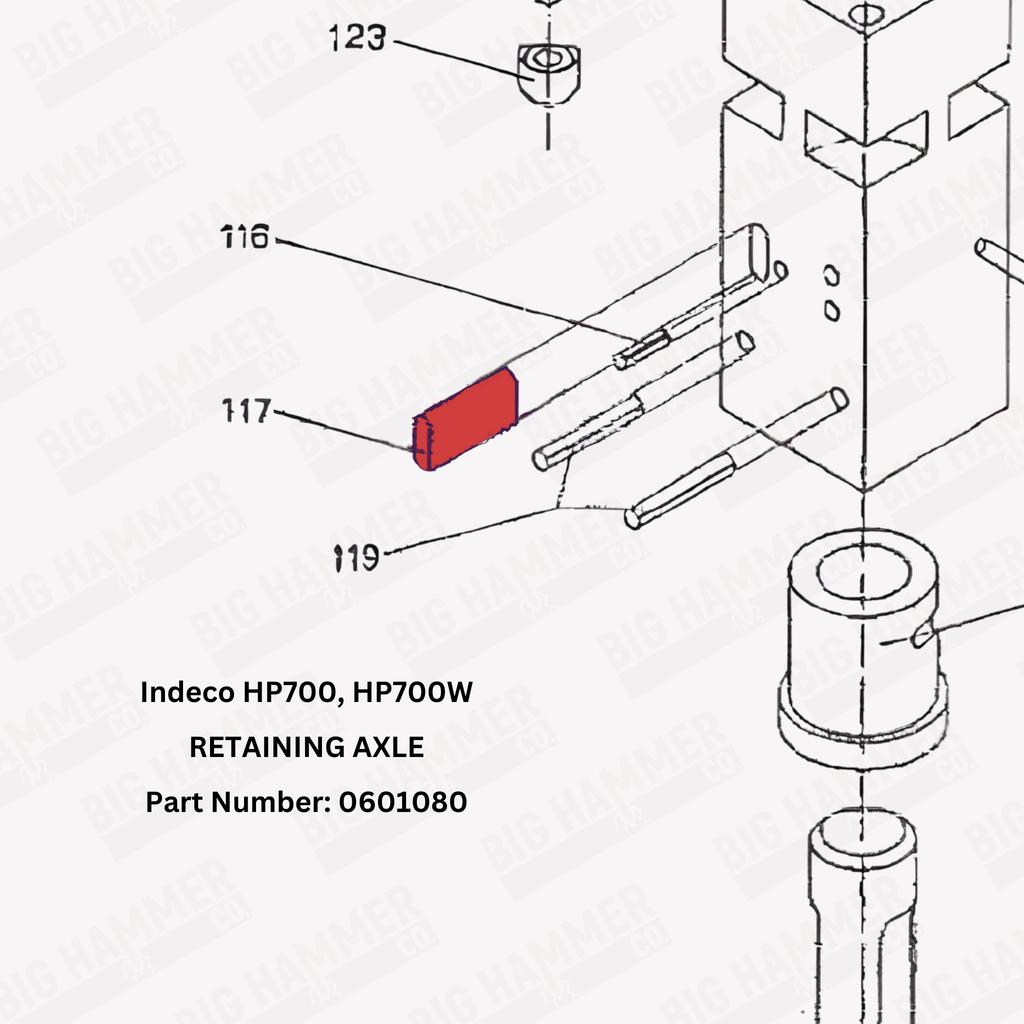 123

116

117

119

Indeco HP700, HP700W

RETAINING AXLE

Part Number: 0601080

BIG HAMMER CO.