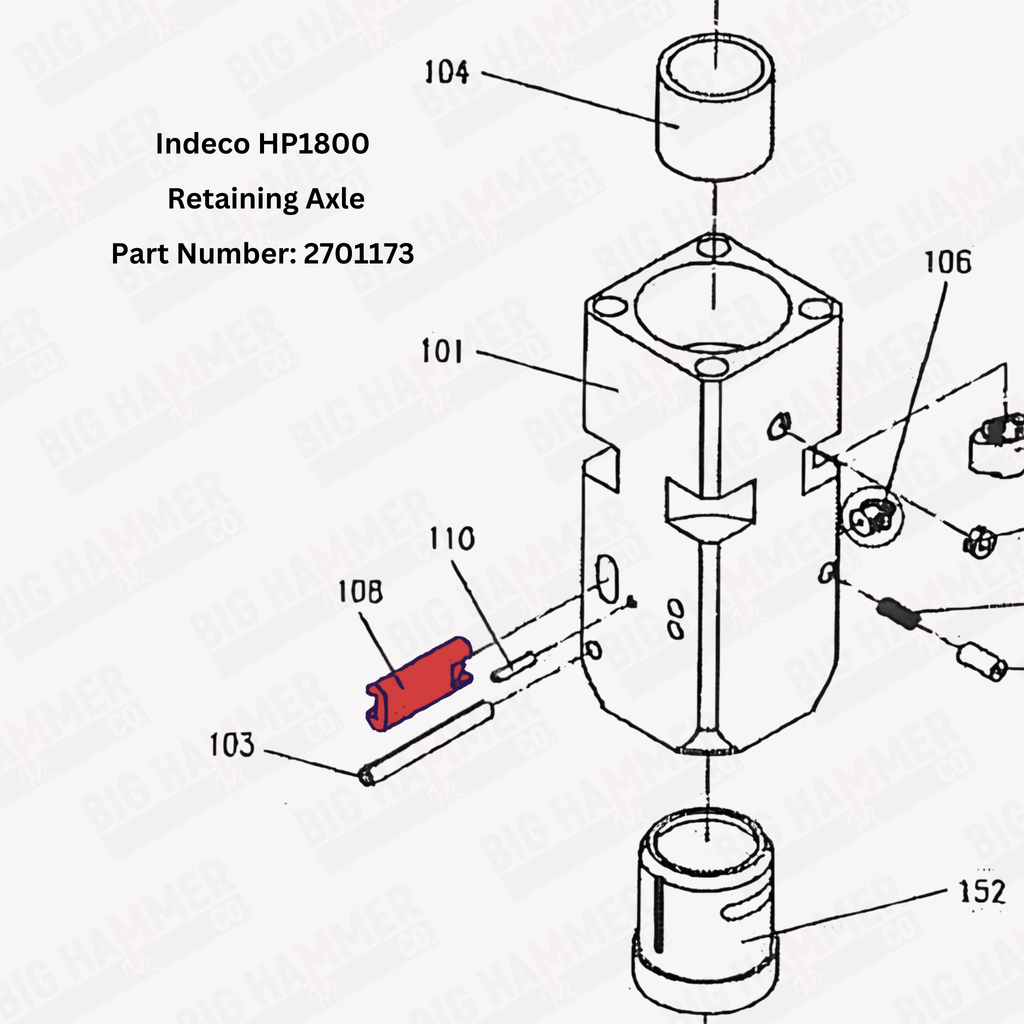 Indeco HP1800

Retaining Axle

Part Number: 2701173

104

106

101

110

108

103

152

BIG HAMMER CO.