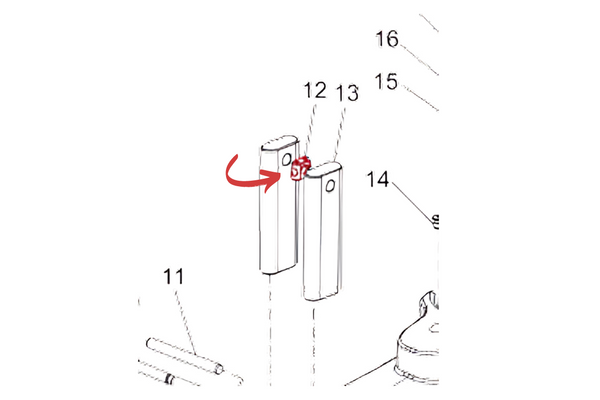 16
15
12
13
14
11