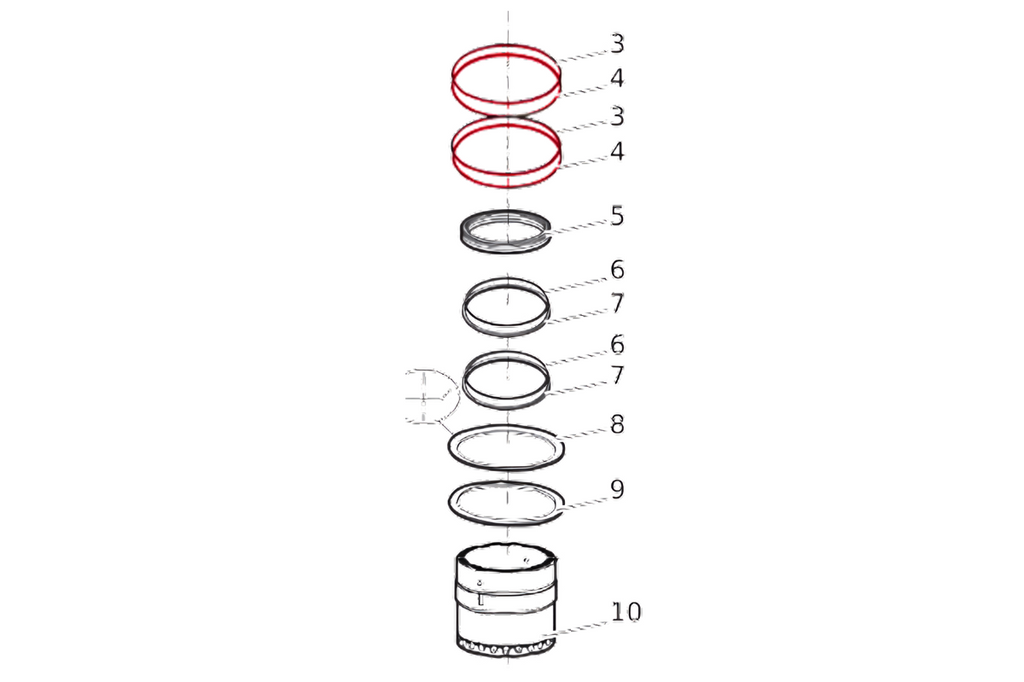 3
4
3
4
5
6
7
6
7
8
9
10