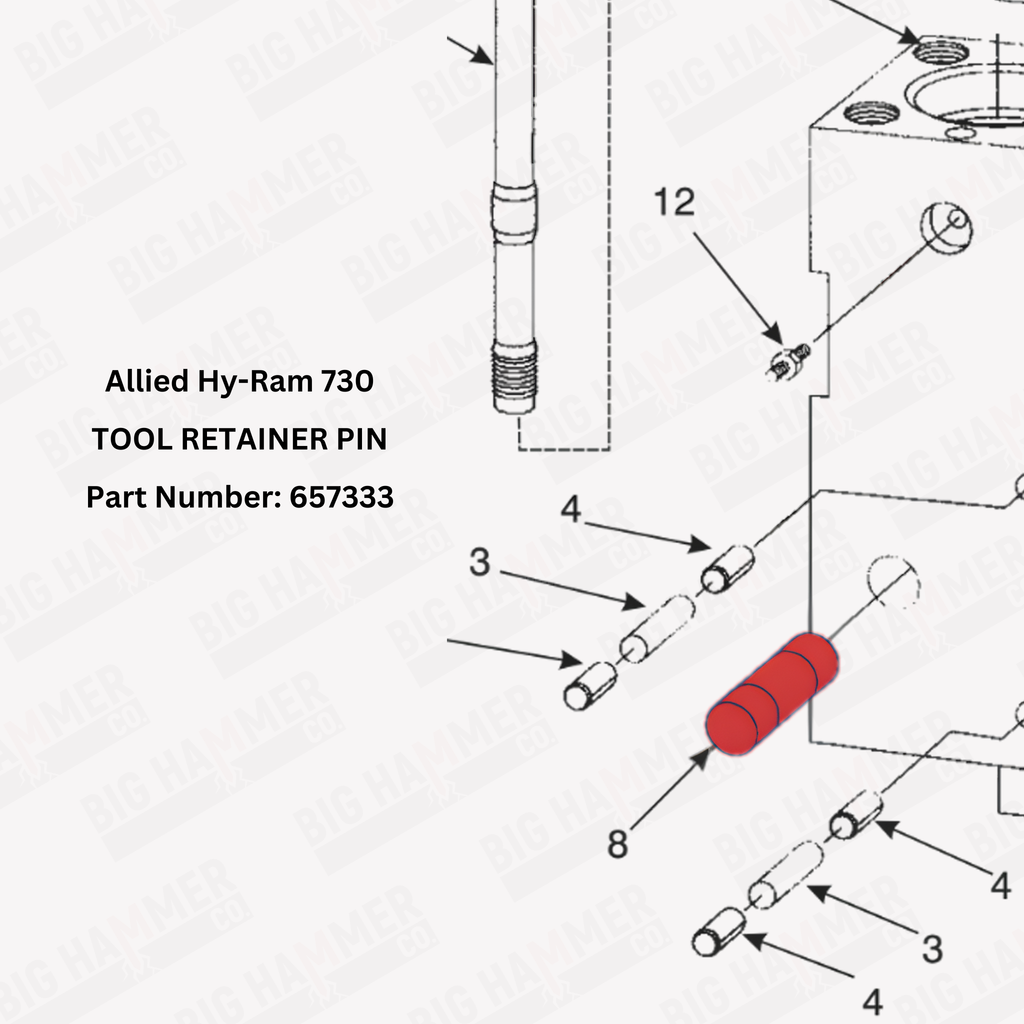 Allied Hy-Ram 730

TOOL RETAINER PIN

Part Number: 657333

12

4

3

8

4

3

4

BIG HAMMER CO.